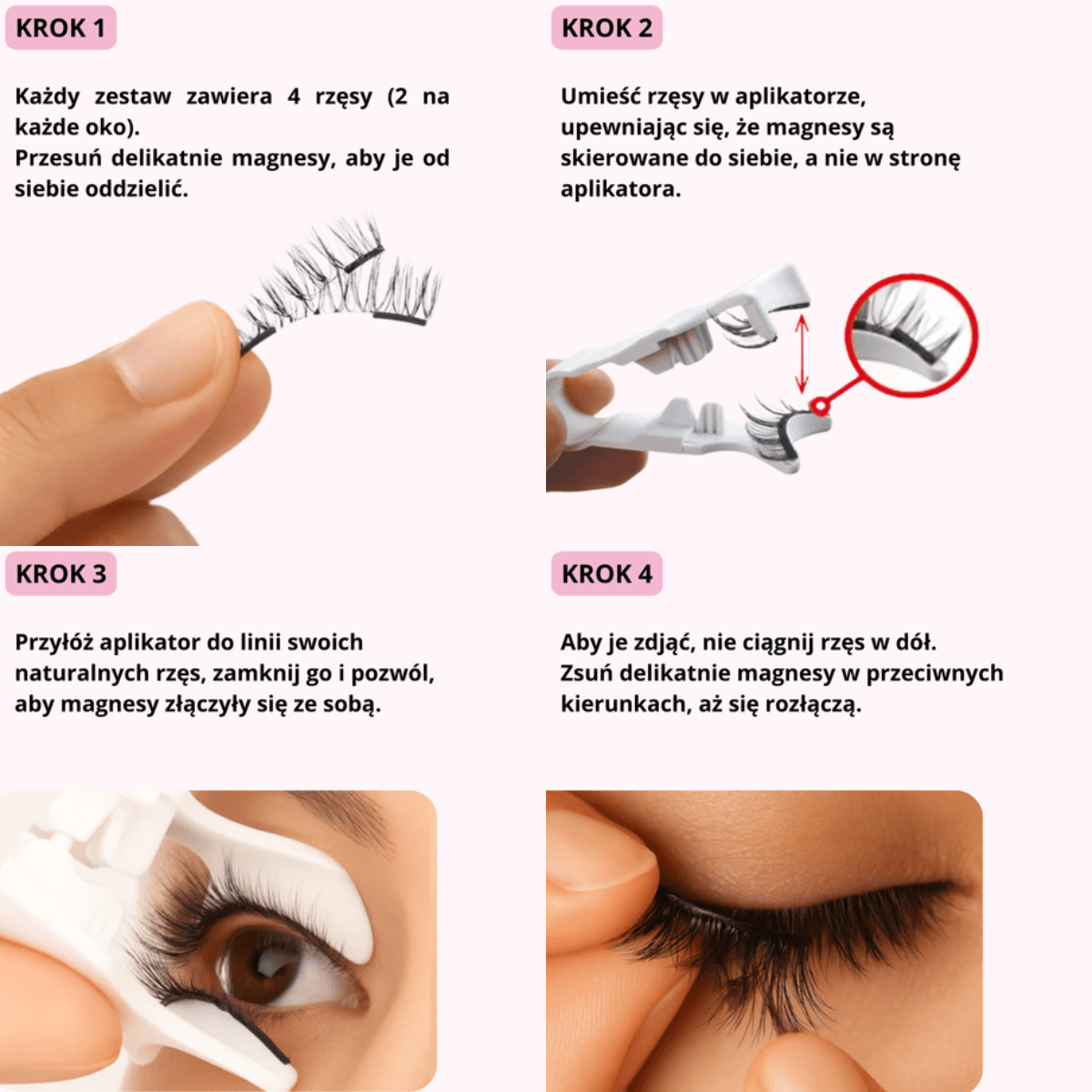 KROK 1

Każdy zestaw zawiera 4 rzęsy (2 na każde oko).
Przesuń delikatnie magnesy, aby je od siebie oddzielić.

KROK 2

Umieść rzęsy w aplikatorze, upewniając się, że magnesy są skierowane do siebie, a nie w stronę aplikatora.

KROK 3

Przyłóż aplikator do linii swoich naturalnych rzęs, zamknij go i pozwól, aby magnesy złączyły się ze sobą.

KROK 4

Aby je zdjąć, nie ciągnij rzęs w dół.
Zsuń delikatnie magnesy w przeciwnych kierunkach, aż się rozłączą.